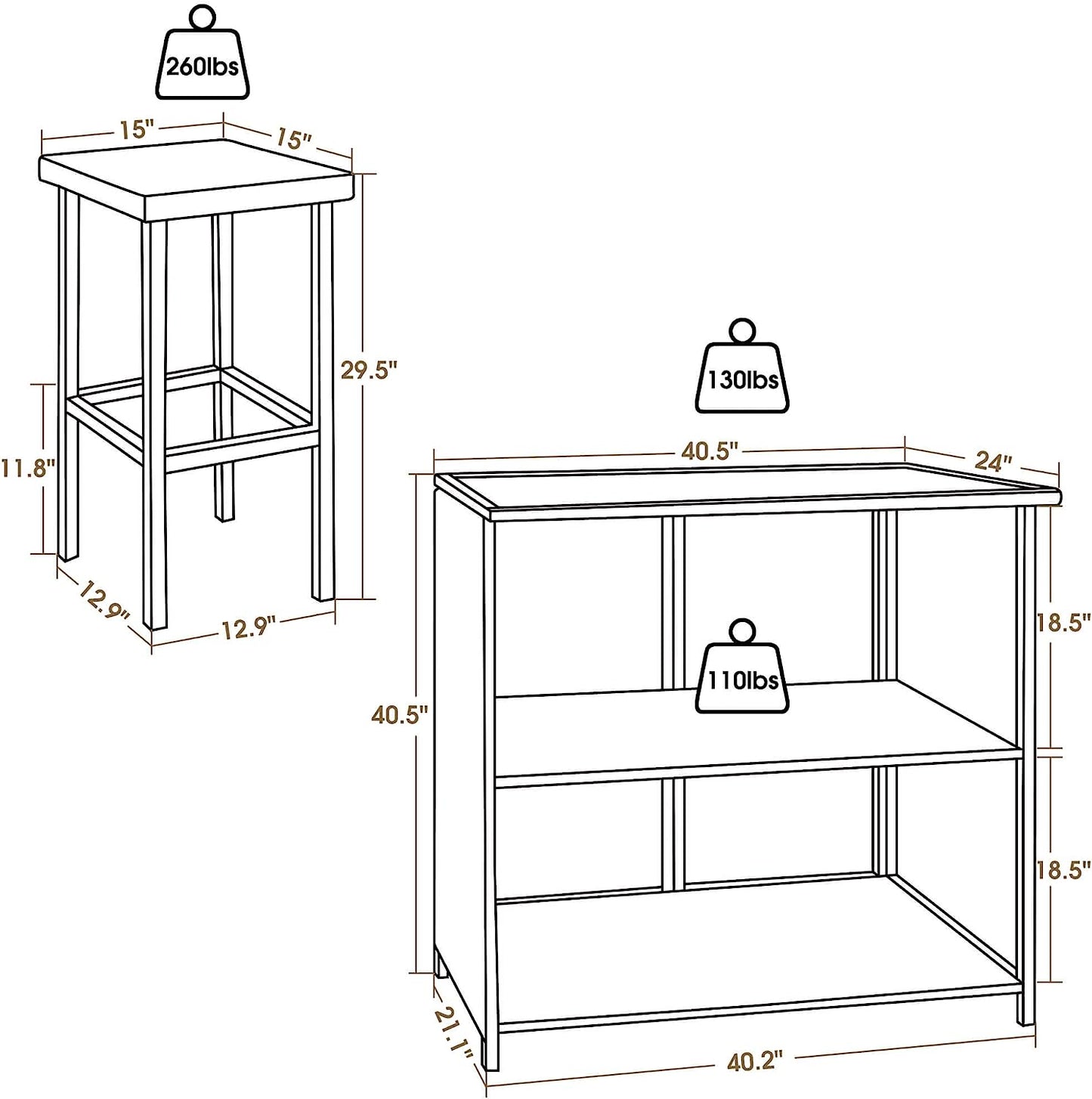 260lbs

15"

15"

29.5"

11.8"

12.9"

12.9"

130lbs

40.5"

24"

18.5"

110lbs

40.5"

18.5"

21.1"

40.2"