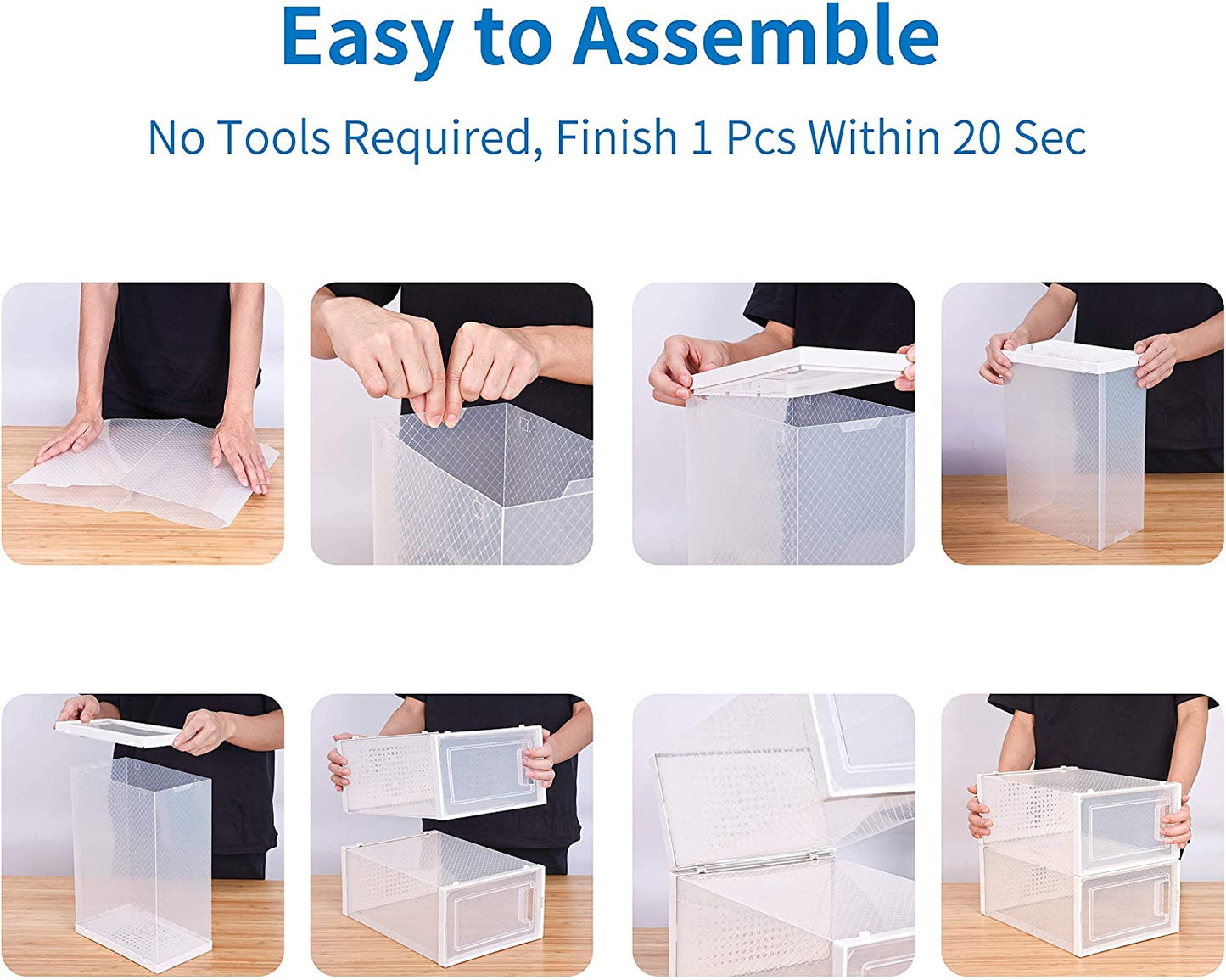 Easy to Assemble

No Tools Required, Finish 1 Pcs Within 20 Sec