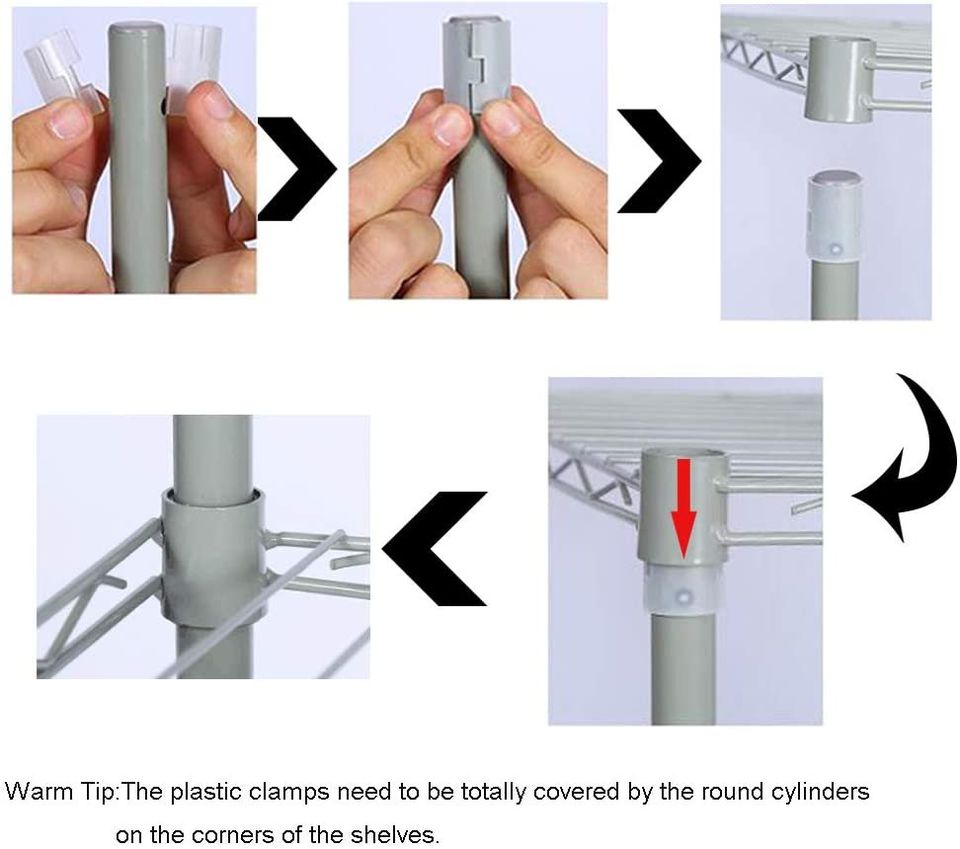 Warm Tip:The plastic clamps need to be totally covered by the round cylinders on the corners of the shelves.