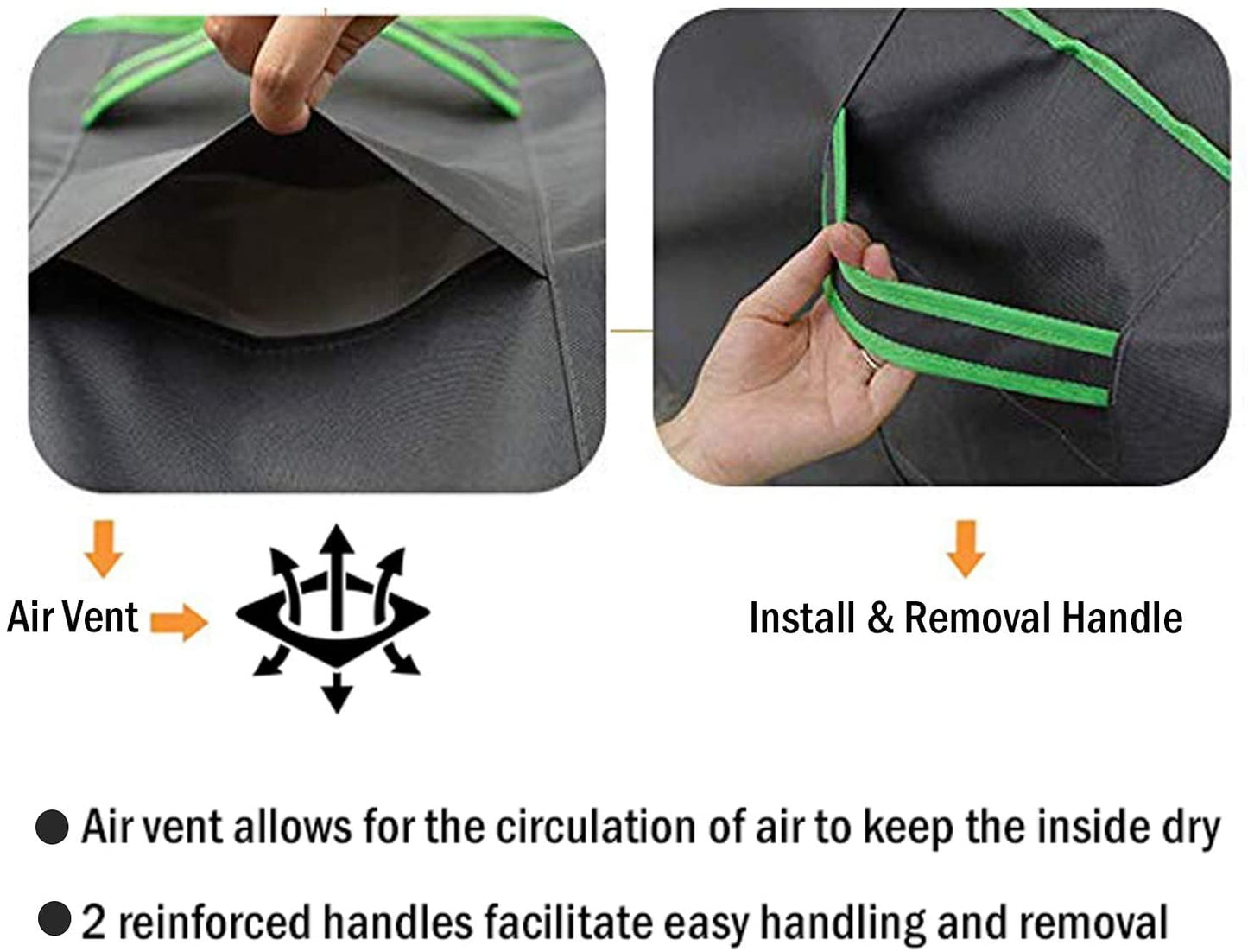 Air Vent

Install & Removal Handle

● Air vent allows for the circulation of air to keep the inside dry

● 2 reinforced handles facilitate easy handling and removal