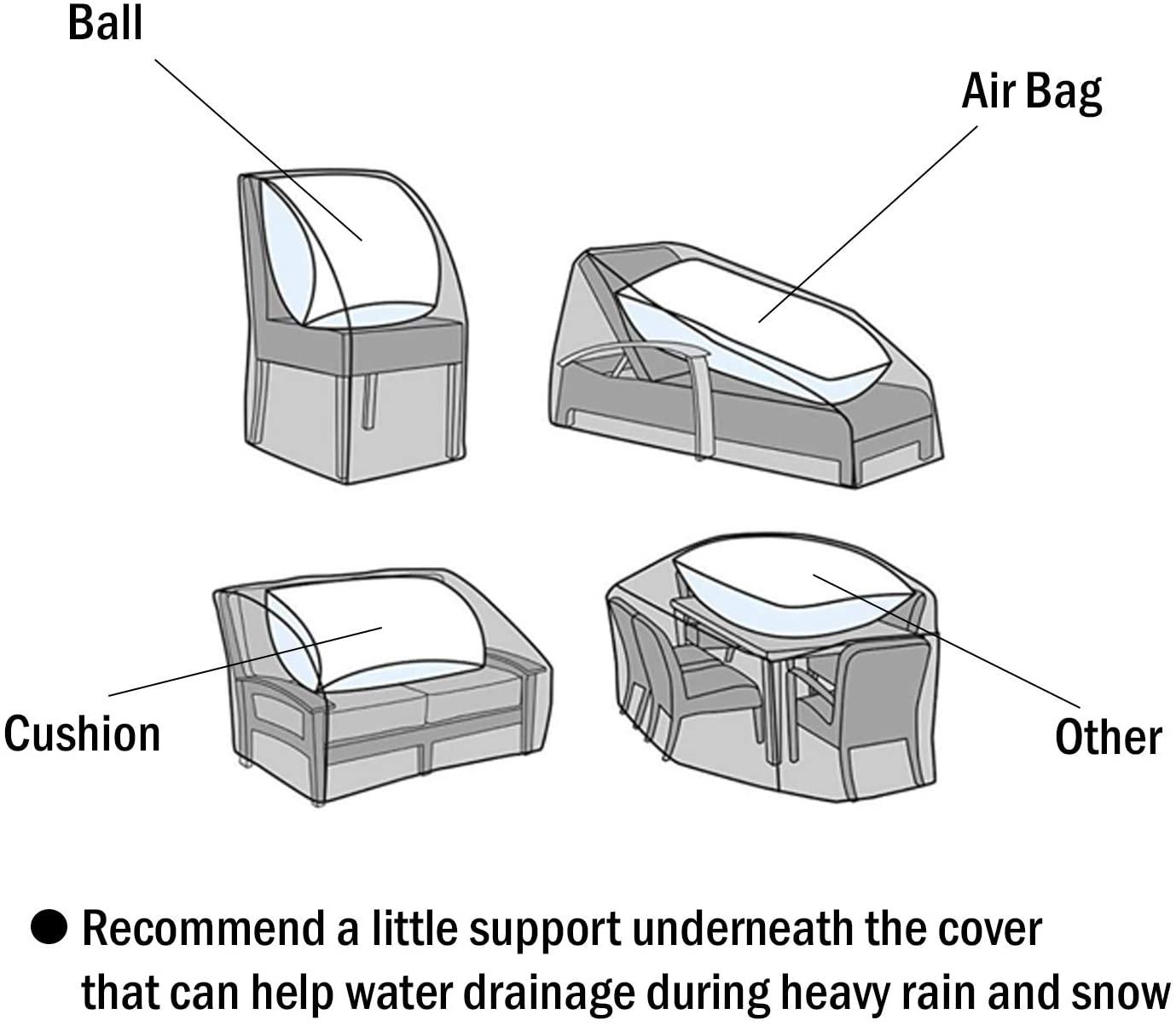 Ball

Air Bag

Cushion

Other

● Recommend a little support underneath the cover that can help water drainage during heavy rain and snow